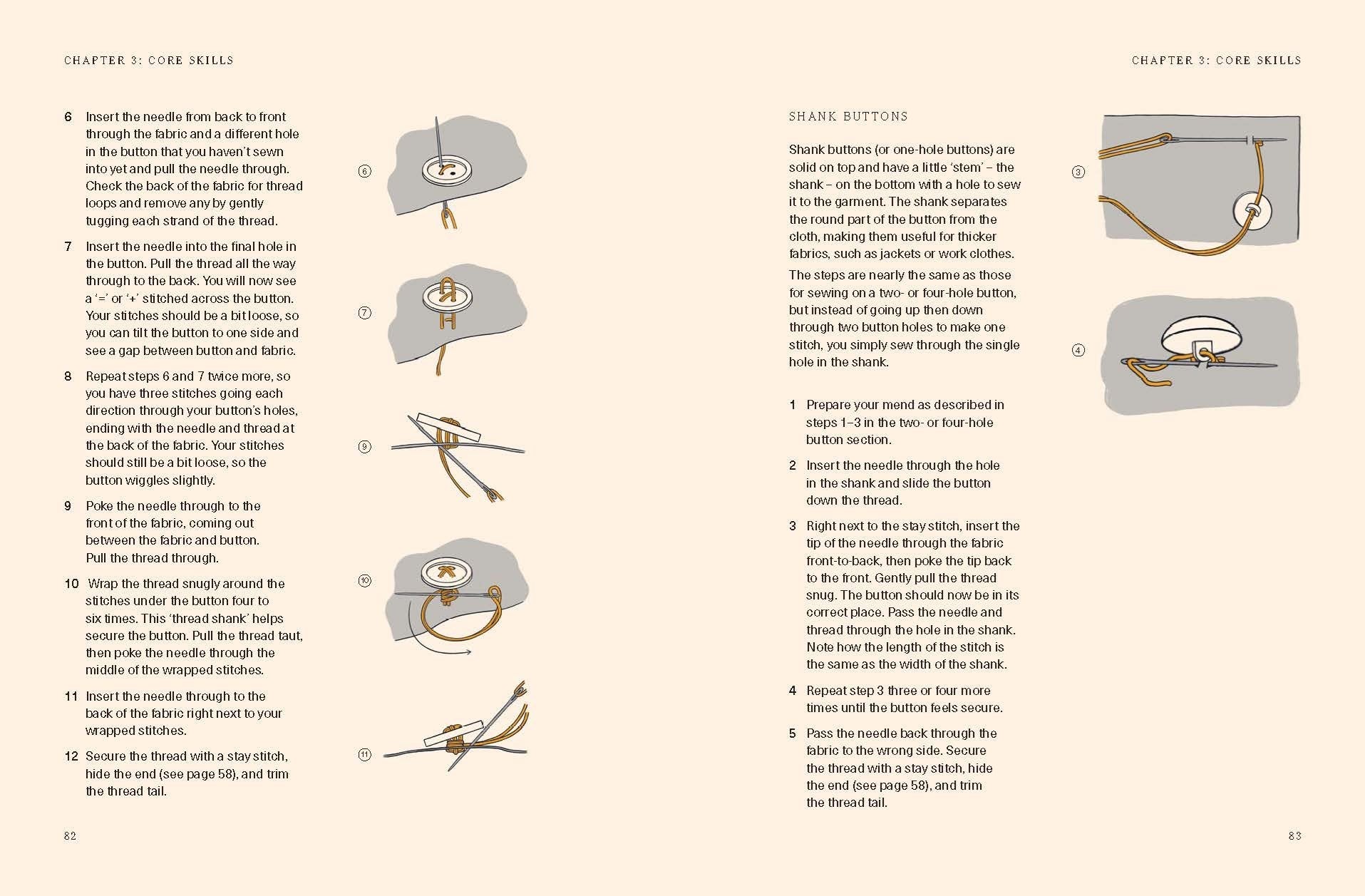 CHAPTER 3: CORE SKILLS

6 Insert the needle from back to front through the fabric and a different hole in the button that you haven't sewn into yet and pull the needle through. Check the back of the fabric for thread loops and remove any by gently tugging each strand of the thread.

7 Insert the needle into the final hole in the button. Pull the thread all the way through to the back. You will now see a '=' or '+' stitched across the button. Your stitches should be a bit loose, so you can tilt the button to one side and see a gap between button and fabric.

8 Repeat steps 6 and 7 twice more, so you have three stitches going each direction through your button's holes, ending with the needle and thread at the back of the fabric. Your stitches should still be a bit loose, so the button wiggles slightly.

9 Poke the needle through to the front of the fabric, coming out between the fabric and button. Pull the thread through.

10 Wrap the thread snugly around the stitches under the button four to six times. This 'thread shank' helps secure the button. Pull the thread taut, then poke the needle through the middle of the wrapped stitches.

11 Insert the needle through to the back of the fabric right next to your wrapped stitches.

12 Secure the thread with a stay stitch, hide the end (see page 58), and trim the thread tail.

6

7

9

10

11

82

CHAPTER 3: CORE SKILLS

SHANK BUTTONS

Shank buttons (or one-hole buttons) are solid on top and have a little 'stem' – the shank – on the bottom with a hole to sew it to the garment. The shank separates the round part of the button from the cloth, making them useful for thicker fabrics, such as jackets or work clothes.

The steps are nearly the same as those for sewing on a two- or four-hole button, but instead of going up then down through two button holes to make one stitch, you simply sew through the single hole in the shank.

1 Prepare your mend as described in steps 1–3 in the two- or four-hole button section.

2 Insert the needle through the hole in the shank and slide the button down the thread.

3 Right next to the stay stitch, insert the tip of the needle through the fabric front-to-back, then poke the tip back to the front. Gently pull the thread snug. The button should now be in its correct place. Pass the needle and thread through the hole in the shank. Note how the length of the stitch is the same as the width of the shank.

4 Repeat step 3 three or four more times until the button feels secure.

5 Pass the needle back through the fabric to the wrong side. Secure the thread with a stay stitch, hide the end (see page 58), and trim the thread tail.

3

4

83